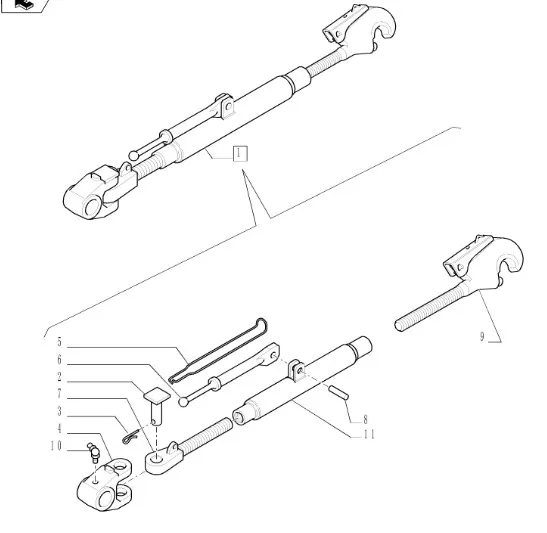 1
5
6
2
7
3
4
10
9
8
11